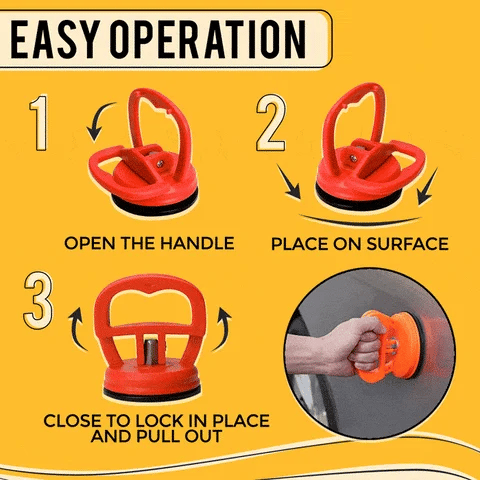 EASY OPERATION

1

OPEN THE HANDLE

2

PLACE ON SURFACE

3

CLOSE TO LOCK IN PLACE AND PULL OUT