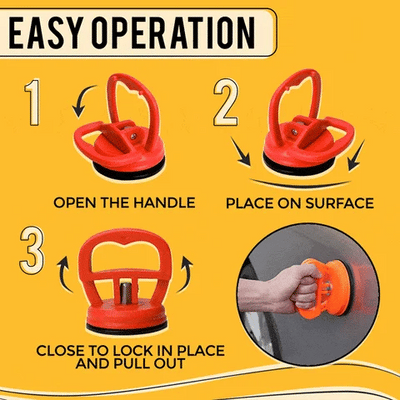 EASY OPERATION

1

OPEN THE HANDLE

2

PLACE ON SURFACE

3

CLOSE TO LOCK IN PLACE AND PULL OUT